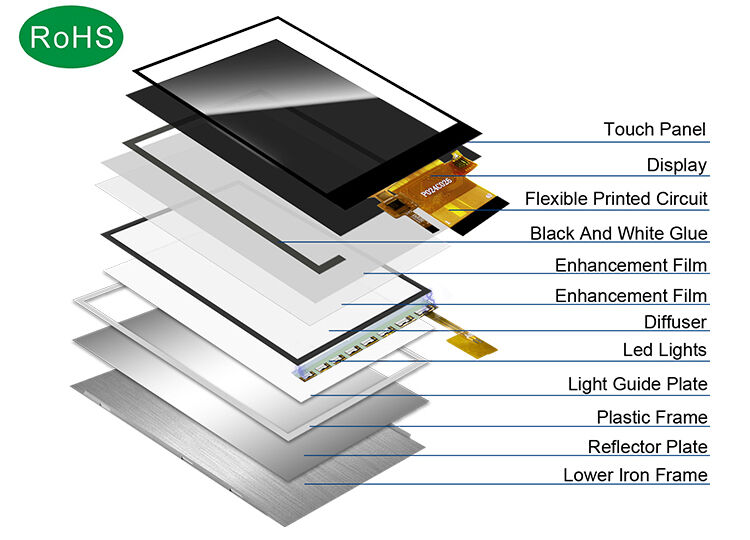 RoHS

P024C026

Touch Panel

Display

Flexible Printed Circuit

Black And White Glue

Enhancement Film

Enhancement Film

Diffuser

Led Lights

Light Guide Plate

Plastic Frame

Reflector Plate

Lower Iron Frame